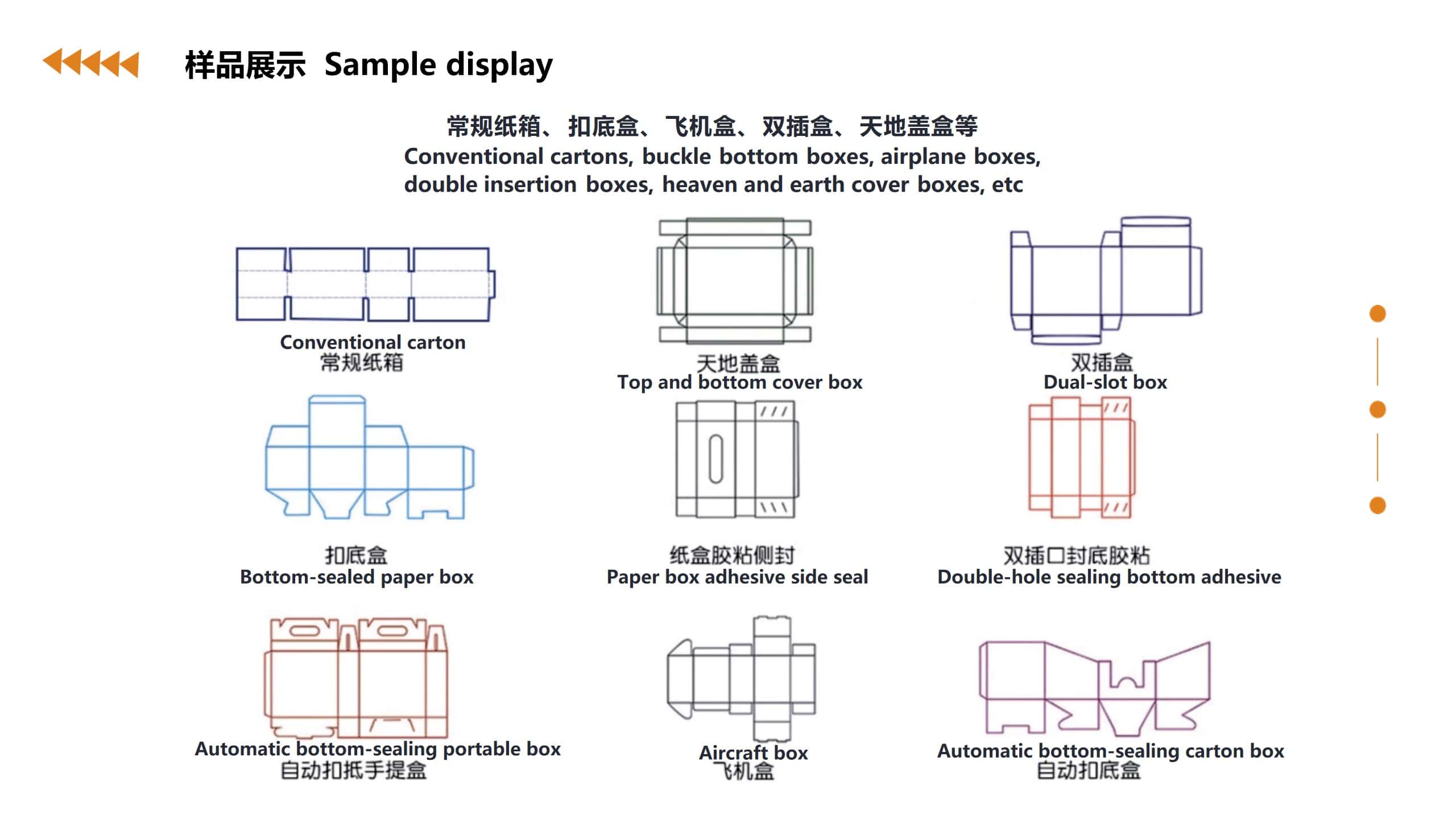 样品展示 Sample display

常规纸箱、扣底盒、飞机盒、双插盒、天地盖盒等
Conventional cartons, buckle bottom boxes, airplane boxes, double insertion boxes, heaven and earth cover boxes, etc

Conventional carton
常规纸箱

天地盖盒
Top and bottom cover box

双插盒
Dual-slot box

扣底盒
Bottom-sealed paper box

纸盒胶粘侧封
Paper box adhesive side seal

双插口封底胶粘
Double-hole sealing bottom adhesive

Automatic bottom-sealing portable box
自动扣抵手提盒

Aircraft box
飞机盒

Automatic bottom-sealing carton box
自动扣底盒